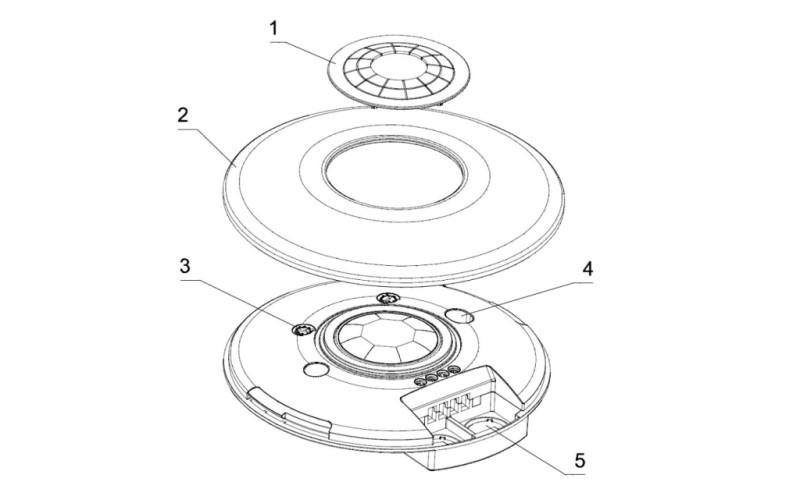 1
2
3
4
5